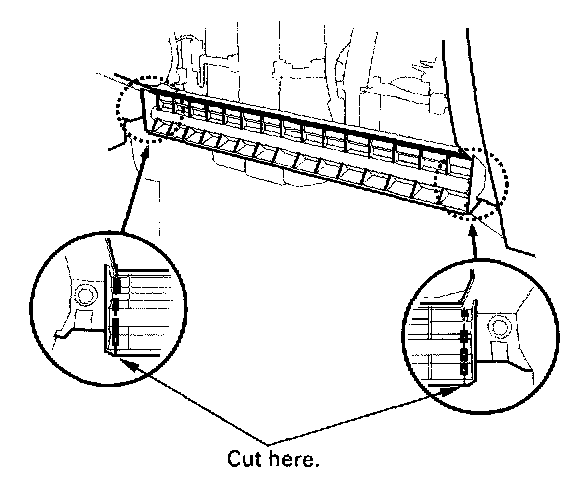 Cut here.