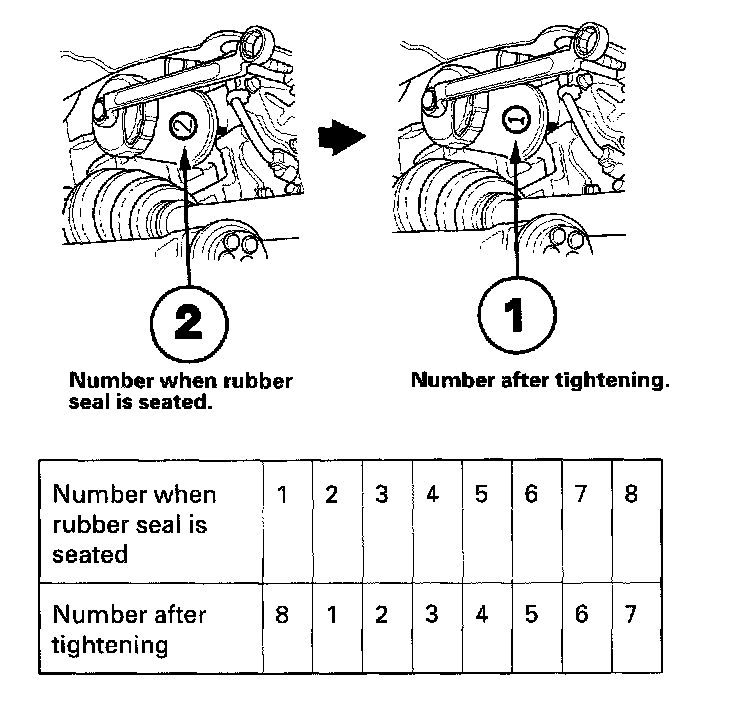 2

Number when rubber seal is seated.

1

Number after tightening.

| Number when rubber seal is seated | 1 | 2 | 3 | 4 | 5 | 6 | 7 | 8 |
|---|---|---|---|---|---|---|---|---|
| Number after tightening | 8 | 1 | 2 | 3 | 4 | 5 | 6 | 7 |