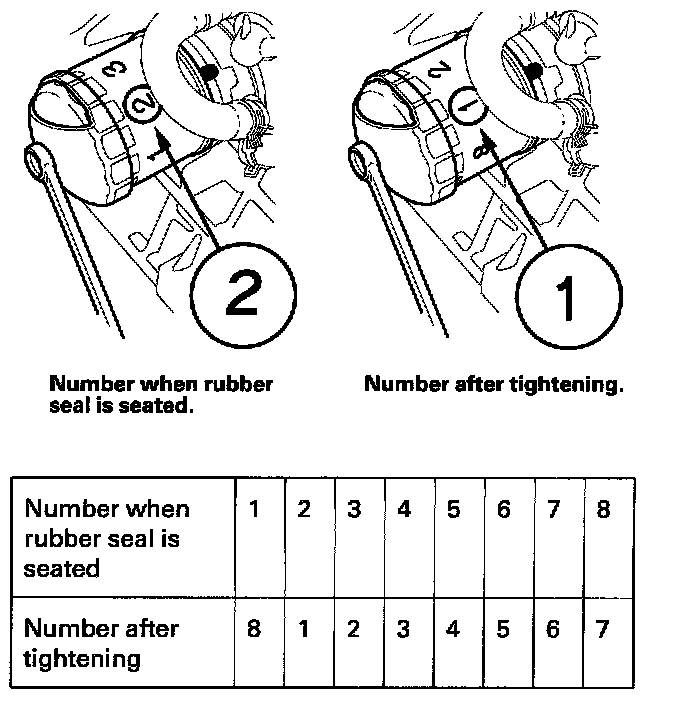 3
2
1

2

2
1
8

1

Number when rubber seal is seated.

Number after tightening.

| Number when rubber seal is seated | 1 | 2 | 3 | 4 | 5 | 6 | 7 | 8 |
|---|---|---|---|---|---|---|---|---|
| Number after tightening | 8 | 1 | 2 | 3 | 4 | 5 | 6 | 7 |