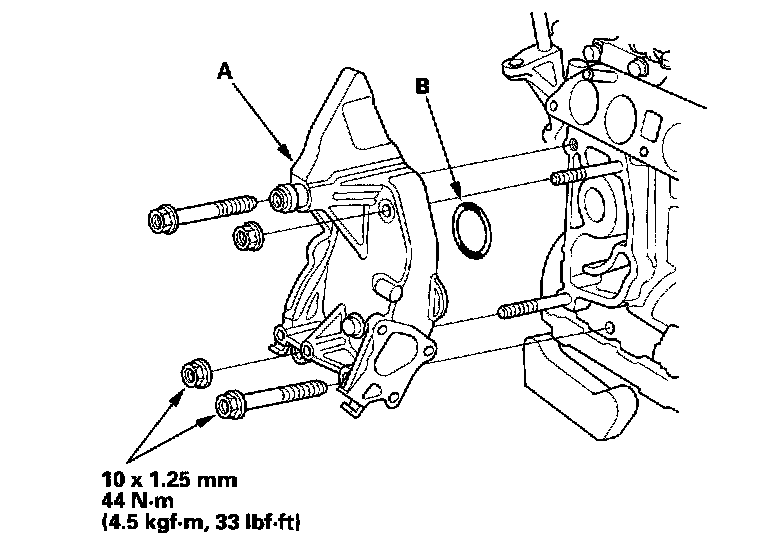 A
B
10 x 1.25 mm
44 N·m
(4.5 kgf·m, 33 lbf·ft)