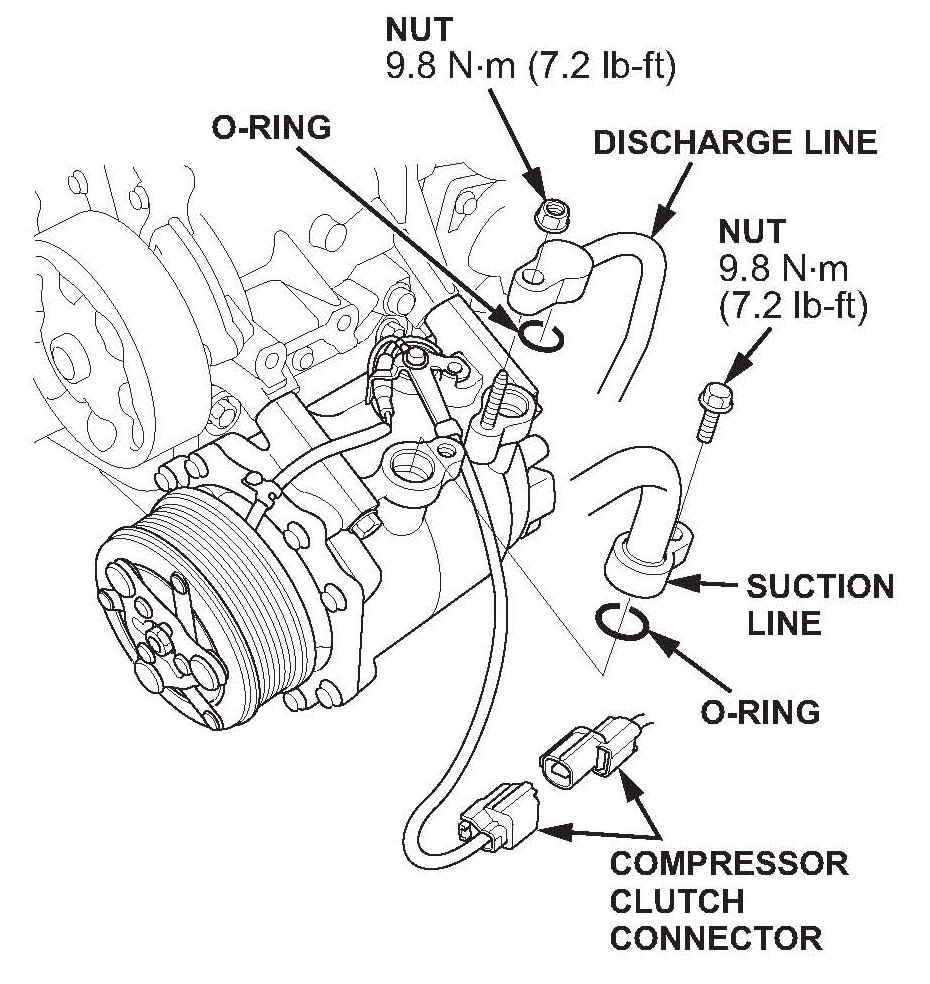 NUT
9.8 N·m (7.2 lb-ft)

O-RING

DISCHARGE LINE

NUT
9.8 N·m
(7.2 lb-ft)

SUCTION LINE

O-RING

COMPRESSOR CLUTCH CONNECTOR