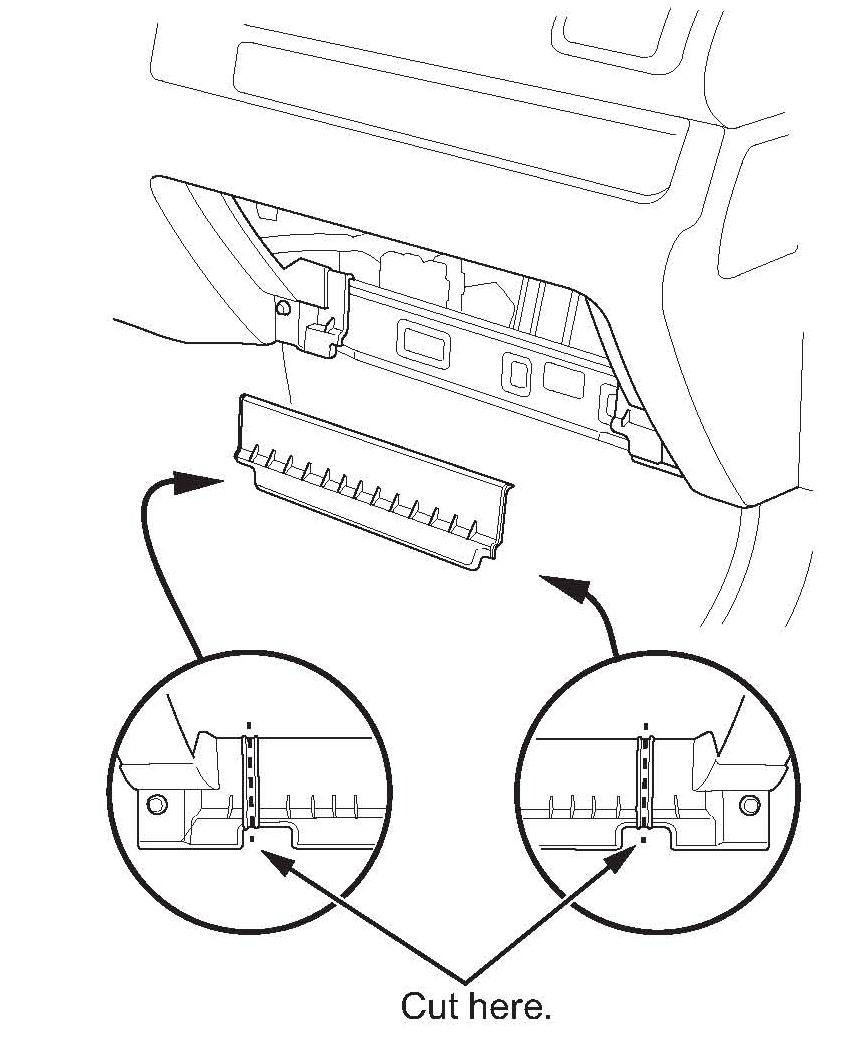 Cut here.