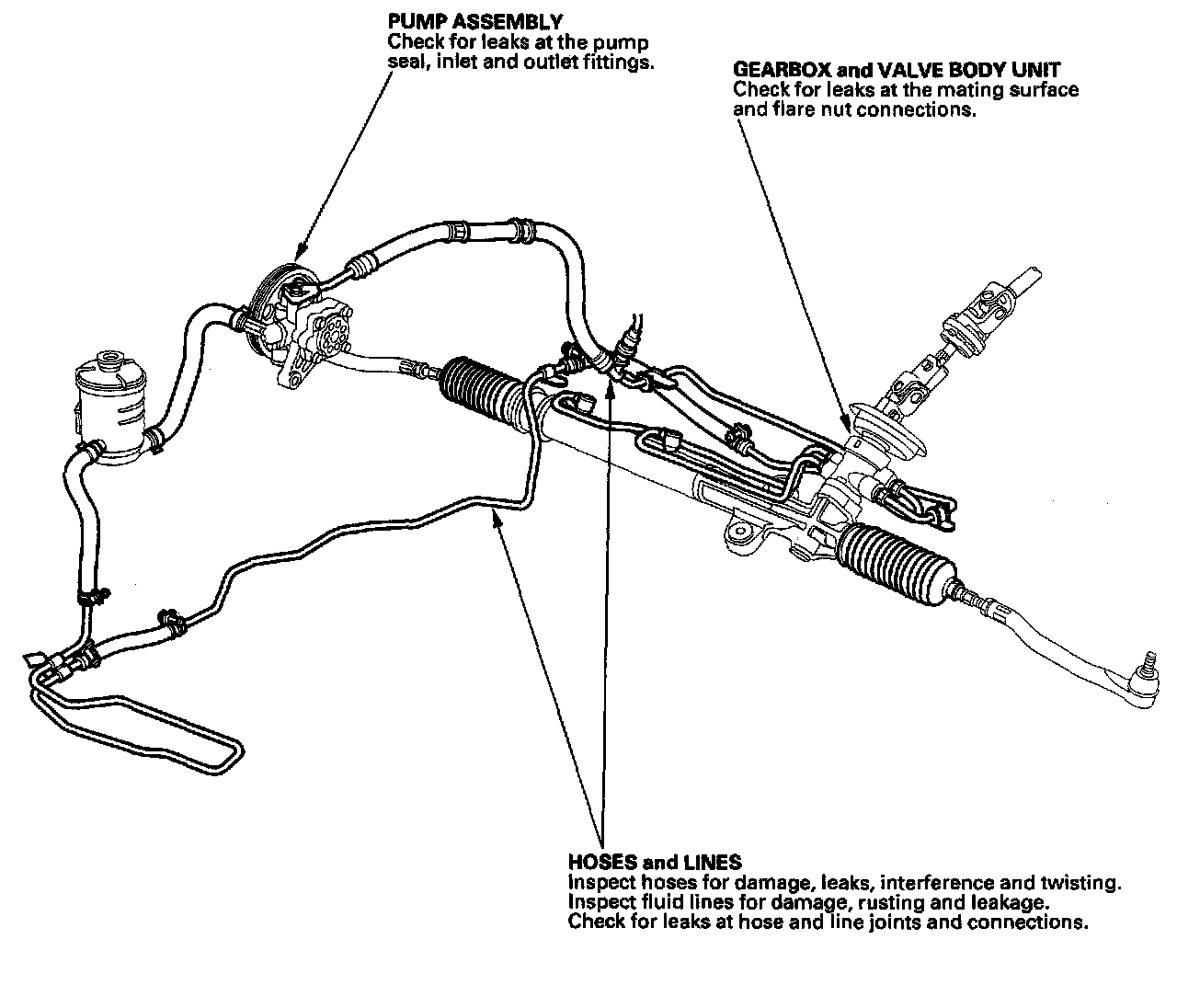 PUMP ASSEMBLY
Check for leaks at the pump seal, inlet and outlet fittings.

GEARBOX and VALVE BODY UNIT
Check for leaks at the mating surface and flare nut connections.

HOSES and LINES
Inspect hoses for damage, leaks, interference and twisting.
Inspect fluid lines for damage, rusting and leakage.
Check for leaks at hose and line joints and connections.