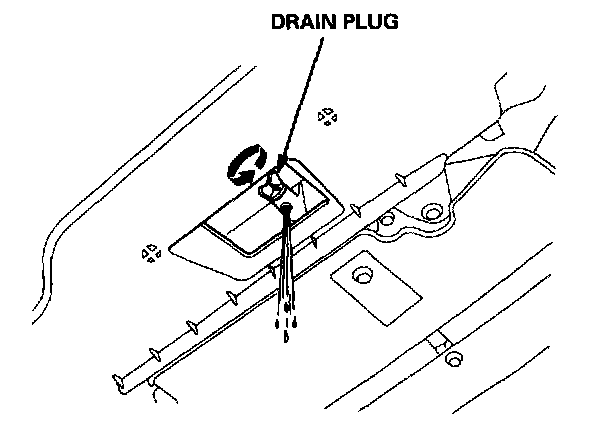 DRAIN PLUG