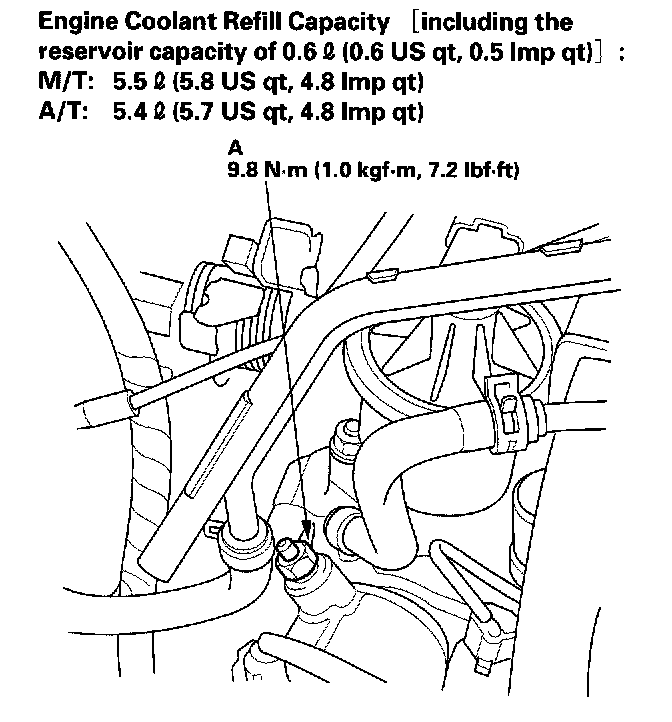 Engine Coolant Refill Capacity [including the reservoir capacity of 0.6 ℓ (0.6 US qt, 0.5 Imp qt)] :
M/T: 5.5 ℓ (5.8 US qt, 4.8 Imp qt)
A/T: 5.4 ℓ (5.7 US qt, 4.8 Imp qt)

A
9.8 N·m (1.0 kgf·m, 7.2 lbf·ft)