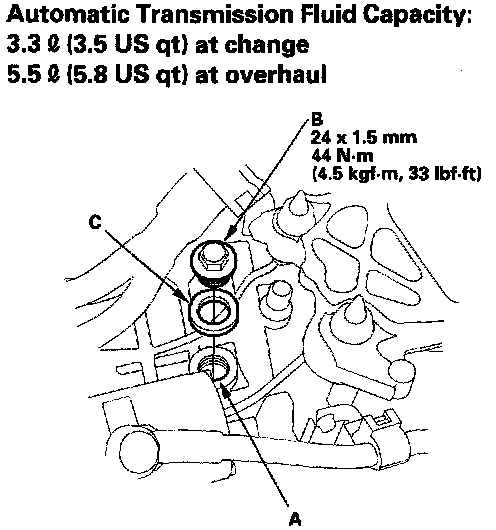 Automatic Transmission Fluid Capacity:
3.3 ℓ (3.5 US qt) at change
5.5 ℓ (5.8 US qt) at overhaul

B
24 x 1.5 mm
44 N·m
(4.5 kgf·m, 33 lbf·ft)

C

A