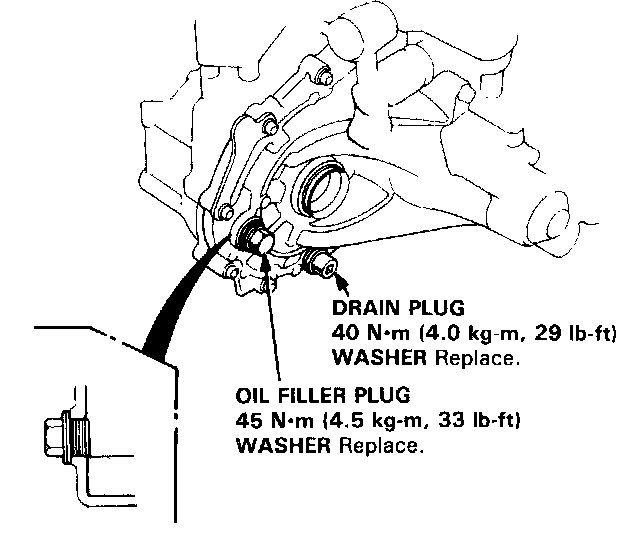 DRAIN PLUG
40 N·m (4.0 kg-m, 29 lb-ft)
WASHER Replace.

OIL FILLER PLUG
45 N·m (4.5 kg-m, 33 lb-ft)
WASHER Replace.