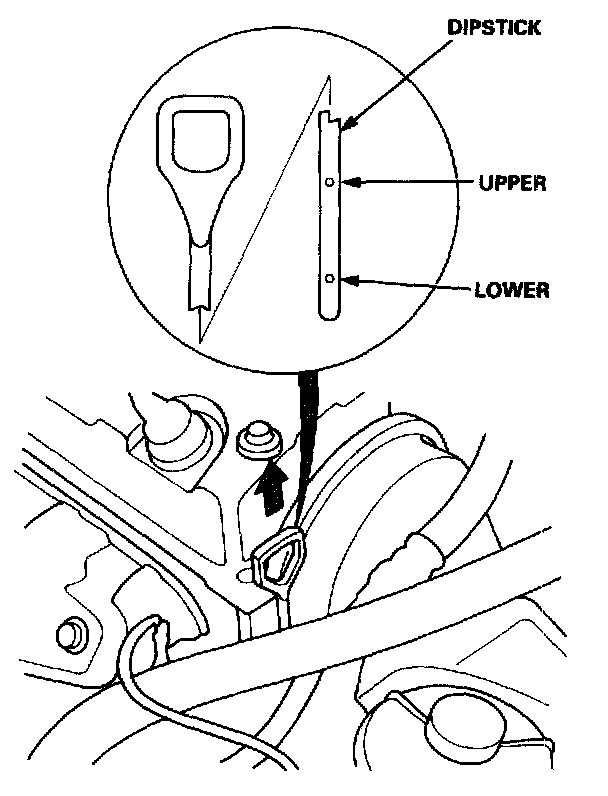 DIPSTICK

UPPER

LOWER