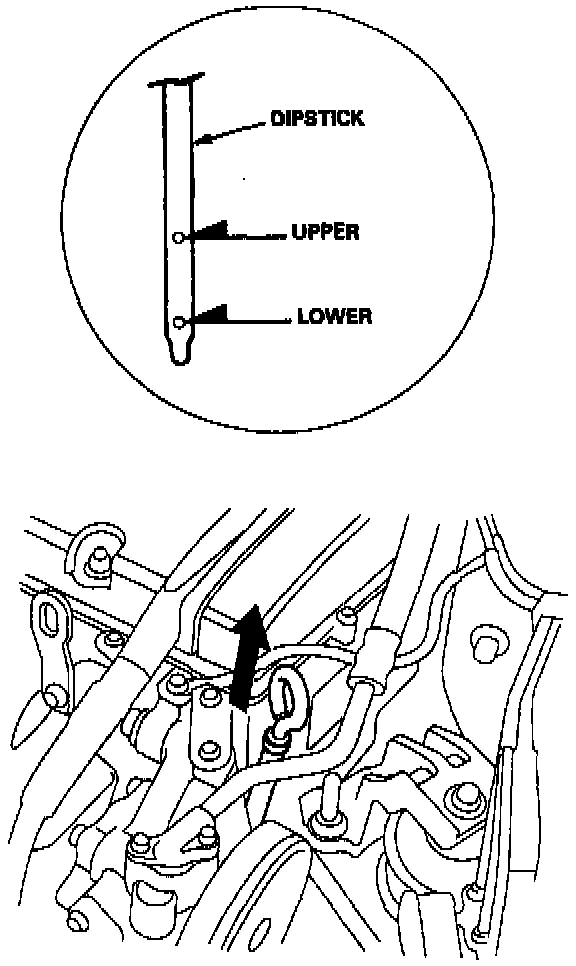 DIPSTICK
UPPER
LOWER