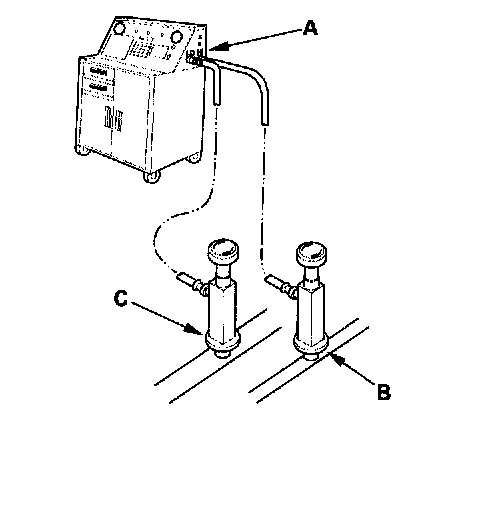 A

C

B