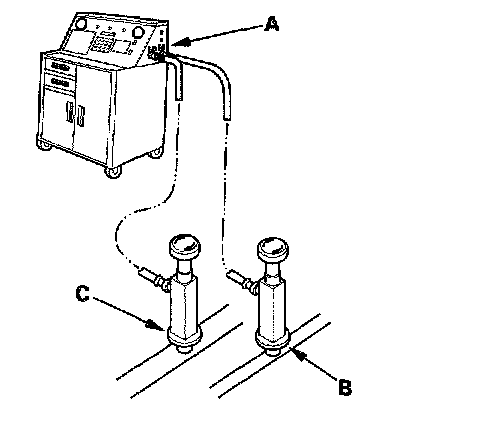 A

C

B