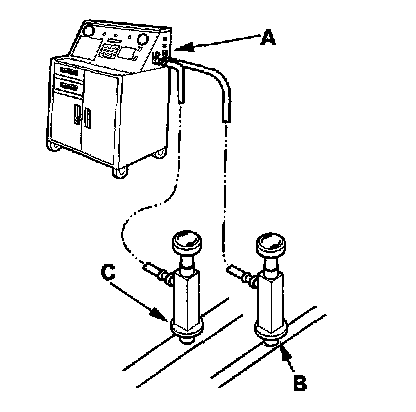 A
C
B