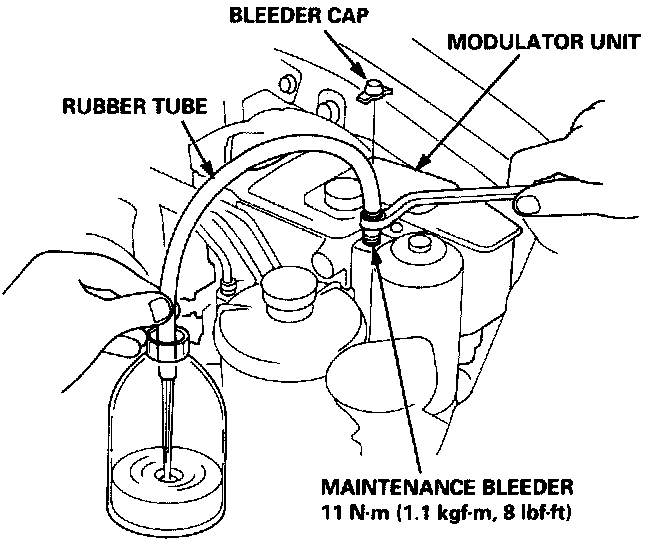 BLEEDER CAP

MODULATOR UNIT

RUBBER TUBE

MAINTENANCE BLEEDER
11 N·m (1.1 kgf·m, 8 lbf·ft)