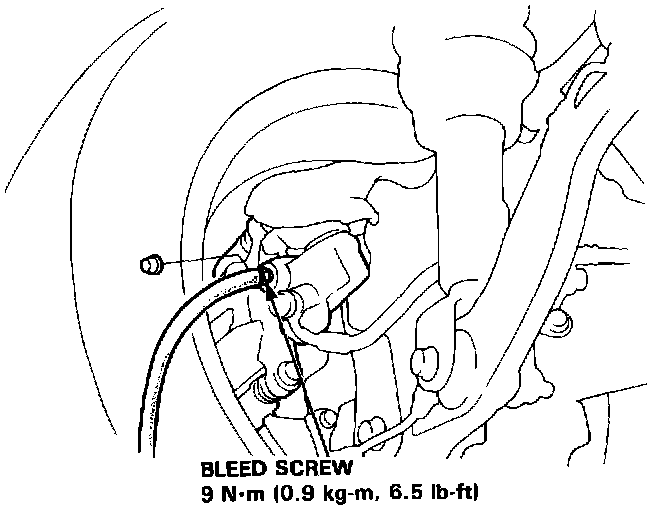 BLEED SCREW
9 N·m (0.9 kg-m, 6.5 lb-ft)