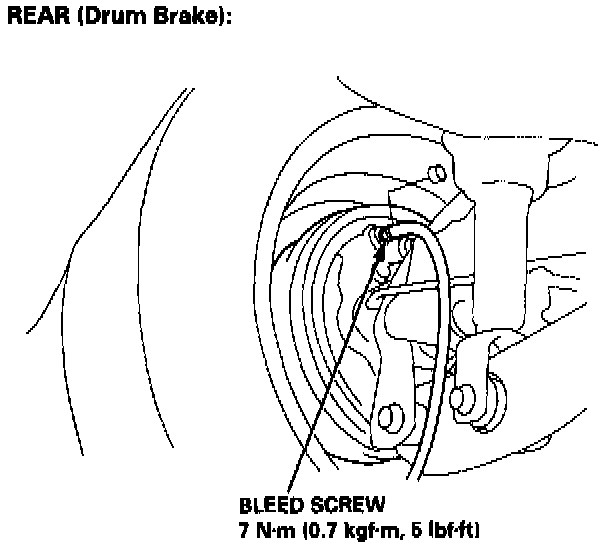 REAR (Drum Brake):

BLEED SCREW
7 N·m (0.7 kgf·m, 5 lbf·ft)