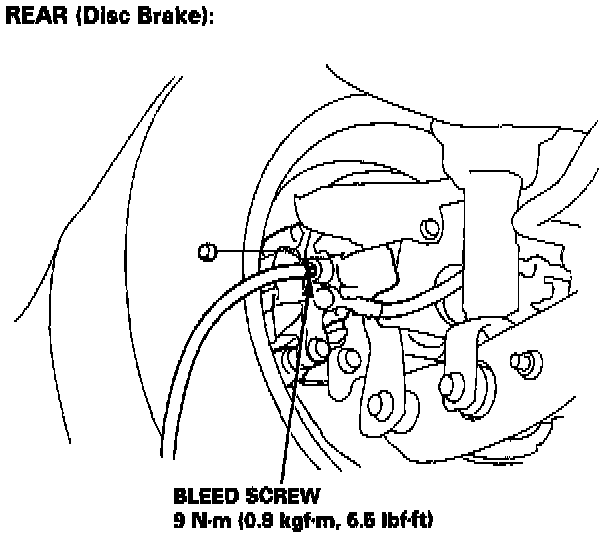 REAR (Disc Brake):

BLEED SCREW
9 N·m (0.9 kgf·m, 6.5 lbf·ft)