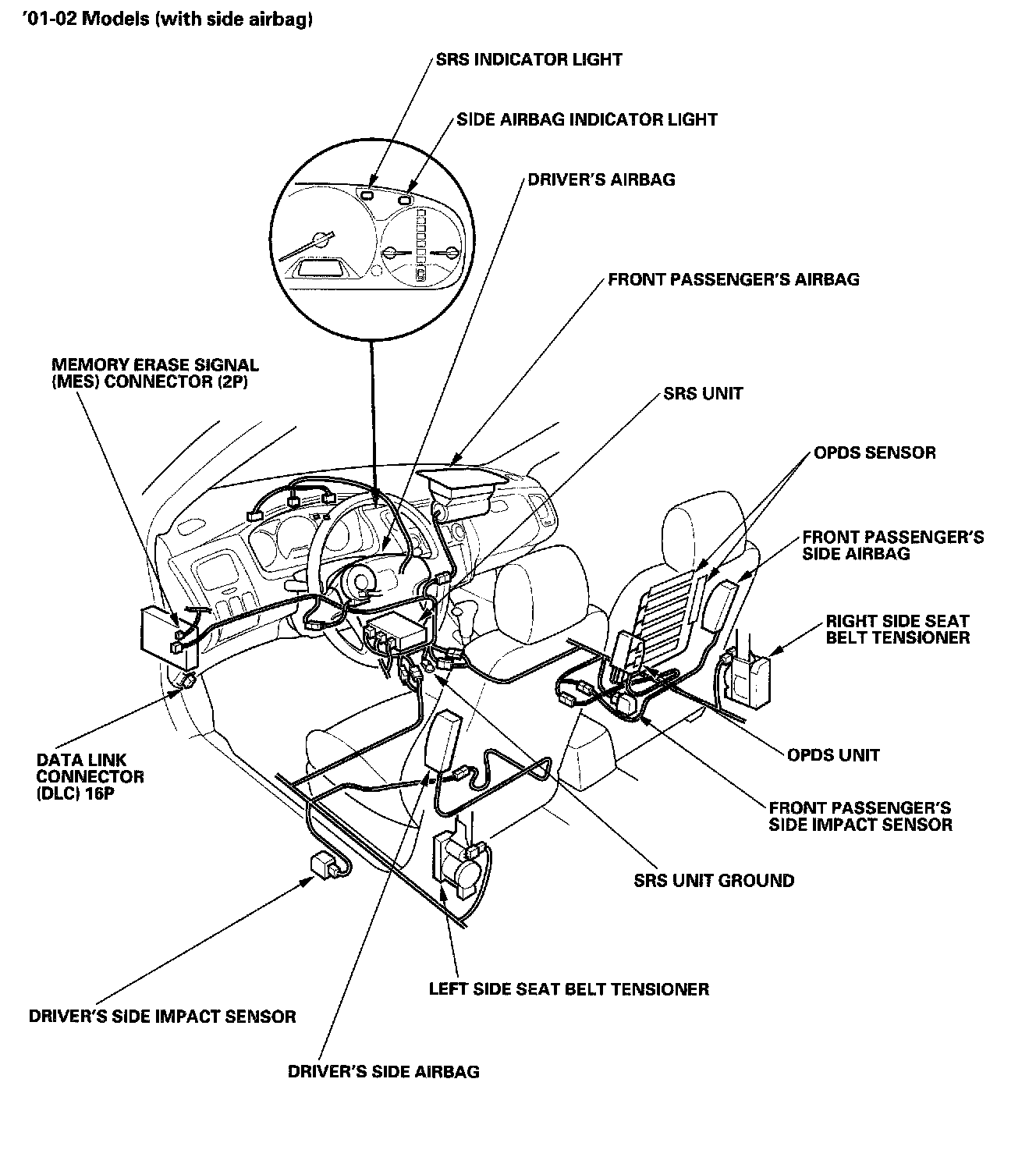 '01-02 Models (with side airbag)

SRS INDICATOR LIGHT

SIDE AIRBAG INDICATOR LIGHT

DRIVER'S AIRBAG

FRONT PASSENGER'S AIRBAG

MEMORY ERASE SIGNAL (MES) CONNECTOR (2P)

SRS UNIT

OPDS SENSOR

FRONT PASSENGER'S SIDE AIRBAG

RIGHT SIDE SEAT BELT TENSIONER

DATA LINK CONNECTOR (DLC) 16P

OPDS UNIT

FRONT PASSENGER'S SIDE IMPACT SENSOR

SRS UNIT GROUND

LEFT SIDE SEAT BELT TENSIONER

DRIVER'S SIDE IMPACT SENSOR

DRIVER'S SIDE AIRBAG