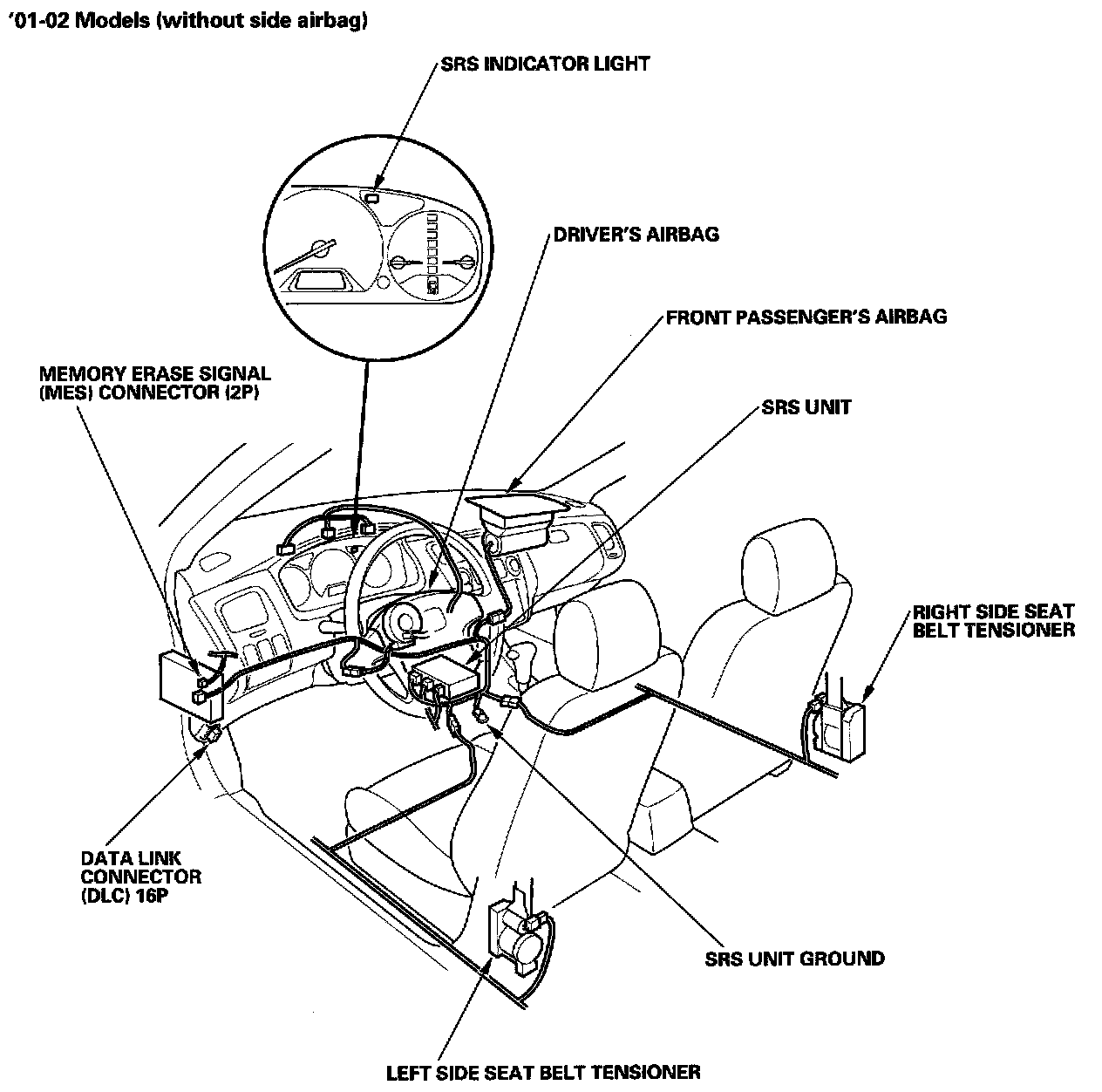 '01-02 Models (without side airbag)

SRS INDICATOR LIGHT

DRIVER'S AIRBAG

FRONT PASSENGER'S AIRBAG

MEMORY ERASE SIGNAL (MES) CONNECTOR (2P)

SRS UNIT

RIGHT SIDE SEAT BELT TENSIONER

DATA LINK CONNECTOR (DLC) 16P

SRS UNIT GROUND

LEFT SIDE SEAT BELT TENSIONER