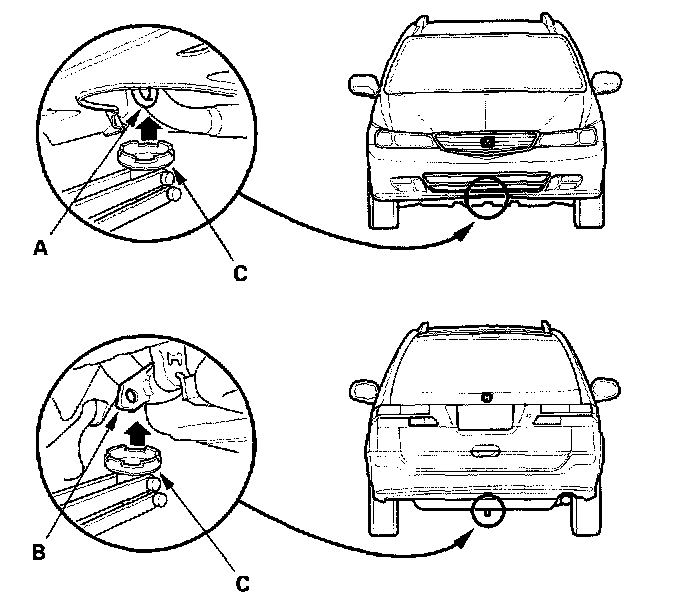 A

C

B

C