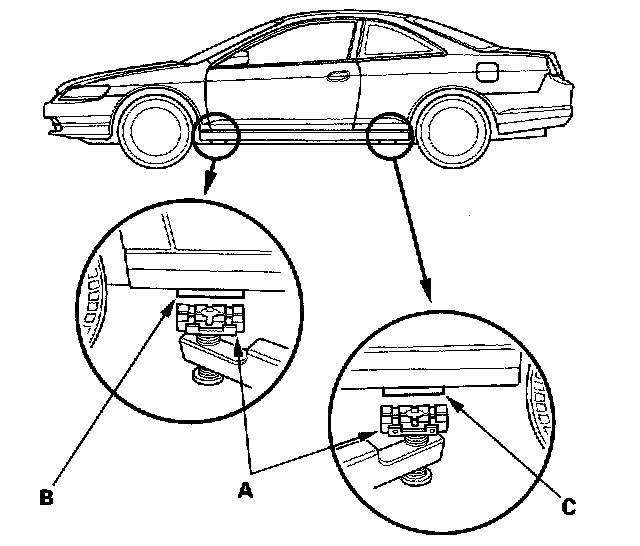 B
A
C