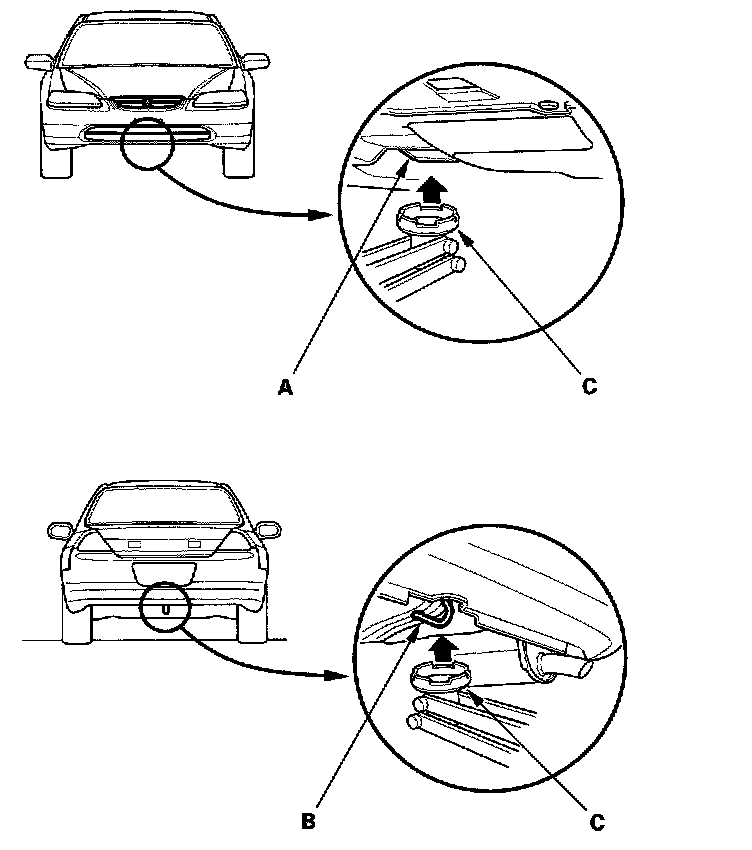 A
C
B
C