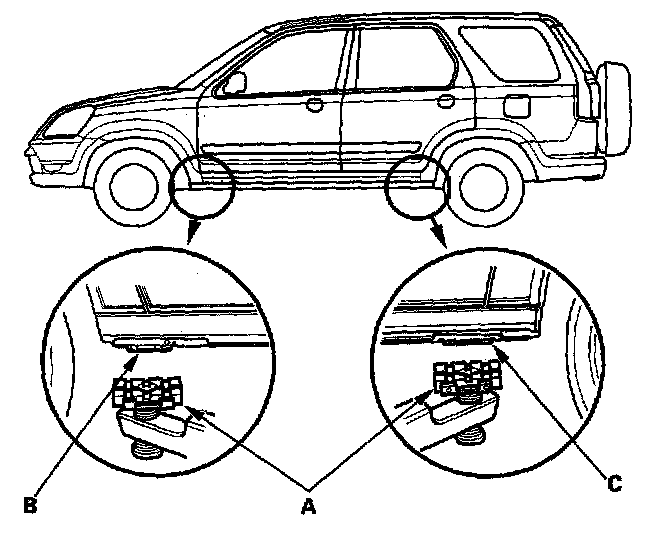 B

A

C