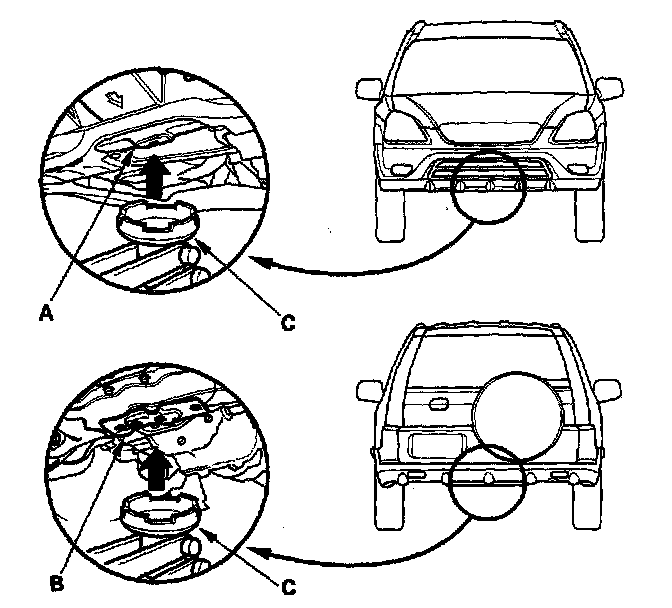 A

C

B

C