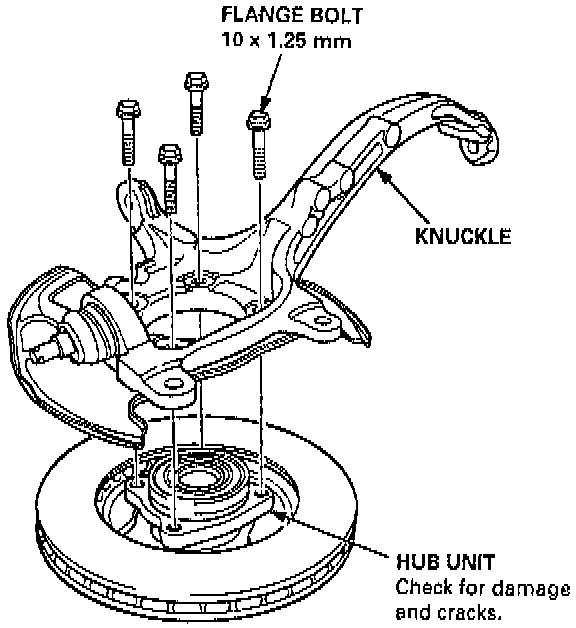 FLANGE BOLT
10 x 1.25 mm

KNUCKLE

HUB UNIT
Check for damage and cracks.