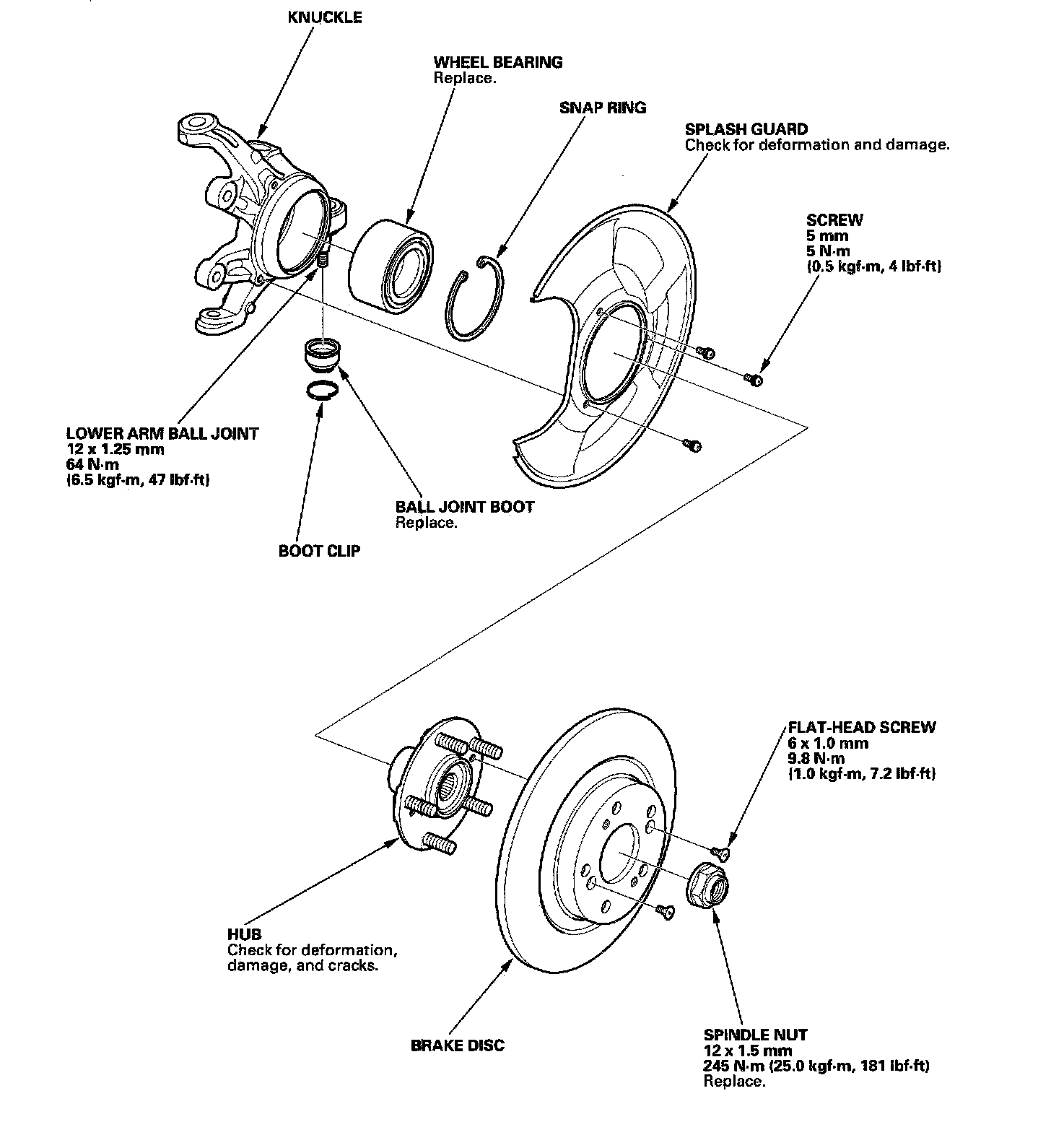 KNUCKLE

WHEEL BEARING
Replace.

SNAP RING

SPLASH GUARD
Check for deformation and damage.

SCREW
5 mm
5 N·m
(0.5 kgf·m, 4 lbf·ft)

LOWER ARM BALL JOINT
12 x 1.25 mm
64 N·m
(6.5 kgf·m, 47 lbf·ft)

BALL JOINT BOOT
Replace.

BOOT CLIP

FLAT-HEAD SCREW
6 x 1.0 mm
9.8 N·m
(1.0 kgf·m, 7.2 lbf·ft)

HUB
Check for deformation, damage, and cracks.

BRAKE DISC

SPINDLE NUT
12 x 1.5 mm
245 N·m (25.0 kgf·m, 181 lbf·ft)
Replace.