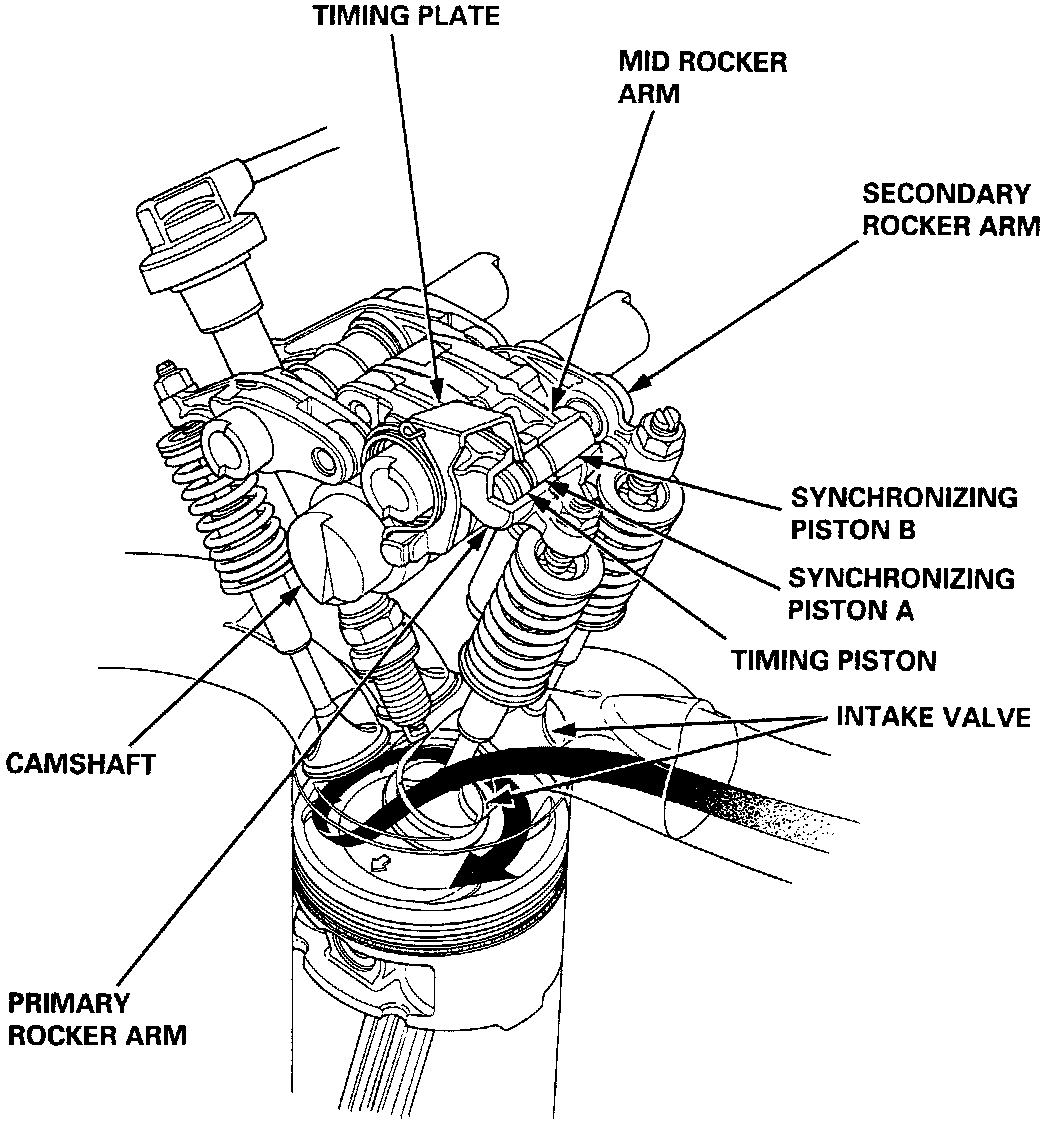 TIMING PLATE

MID ROCKER ARM

SECONDARY ROCKER ARM

SYNCHRONIZING PISTON B

SYNCHRONIZING PISTON A

TIMING PISTON

INTAKE VALVE

CAMSHAFT

PRIMARY ROCKER ARM