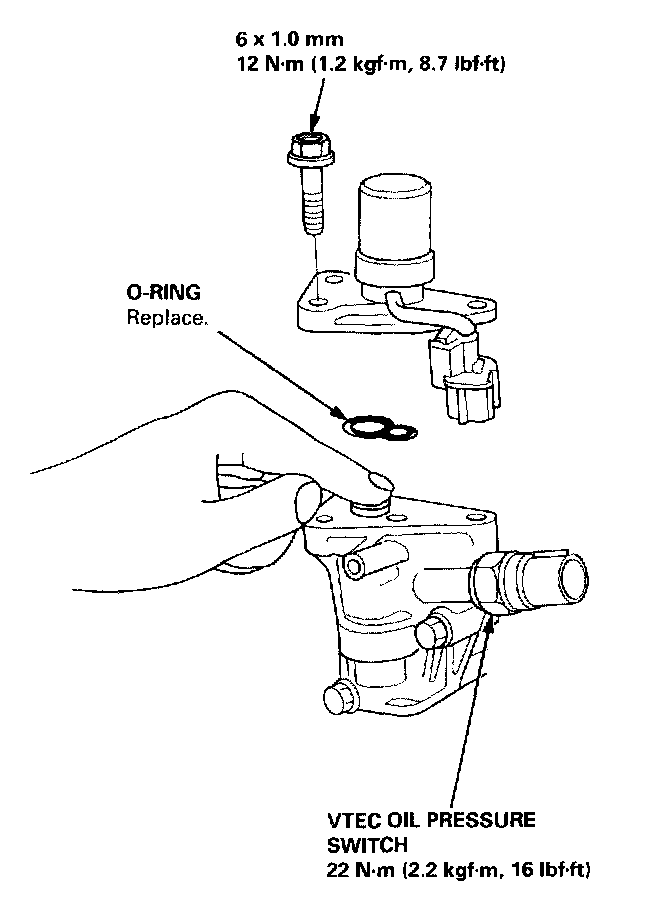 6 x 1.0 mm
12 N·m (1.2 kgf·m, 8.7 lbf·ft)

O-RING
Replace.

VTEC OIL PRESSURE SWITCH
22 N·m (2.2 kgf·m, 16 lbf·ft)