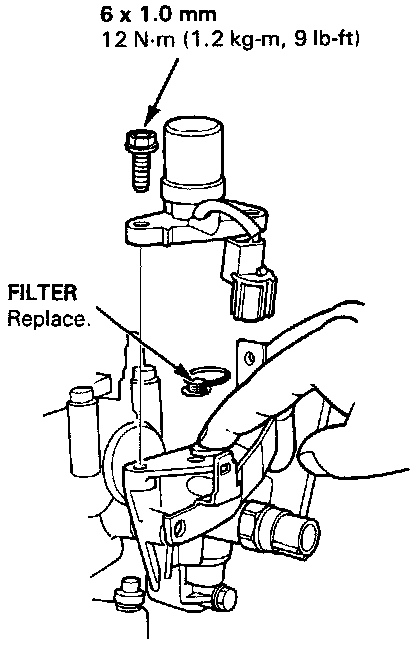 6 x 1.0 mm
12 N·m (1.2 kg-m, 9 lb-ft)

FILTER
Replace.