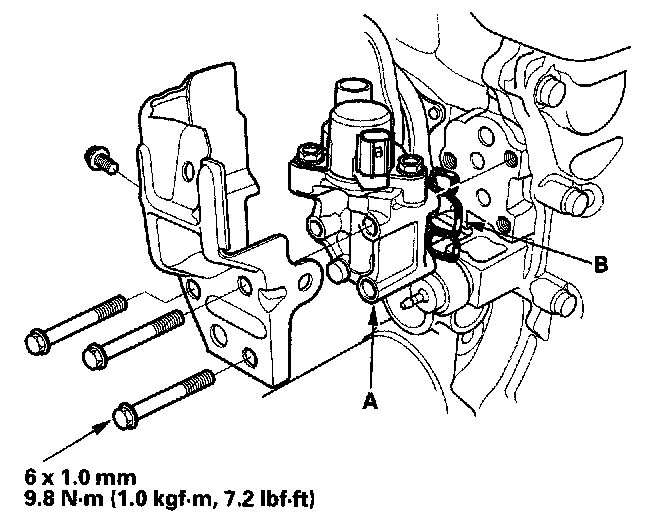 B

A

6 x 1.0 mm
9.8 N·m (1.0 kgf·m, 7.2 lbf·ft)