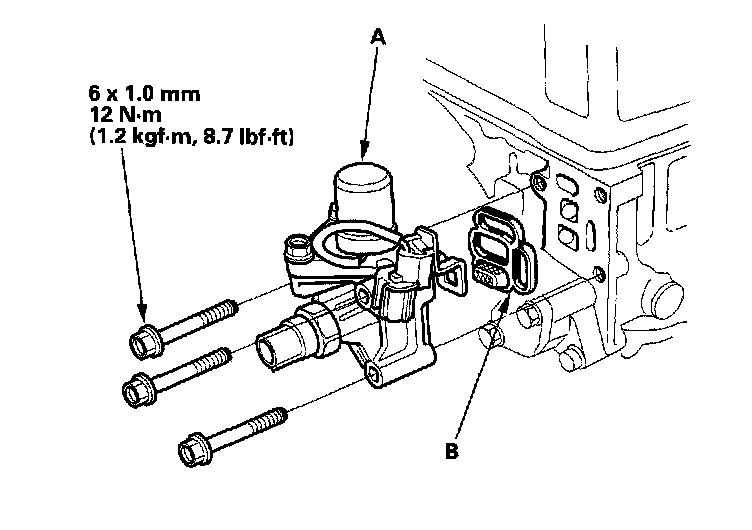 A

6 x 1.0 mm
12 N·m
(1.2 kgf·m, 8.7 lbf·ft)

B