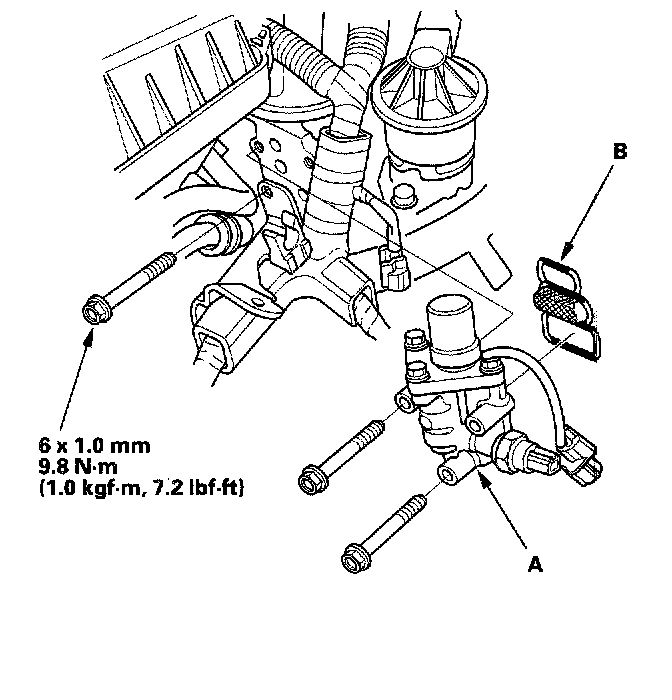 B

6 x 1.0 mm
9.8 N·m
(1.0 kgf·m, 7.2 lbf·ft)

A