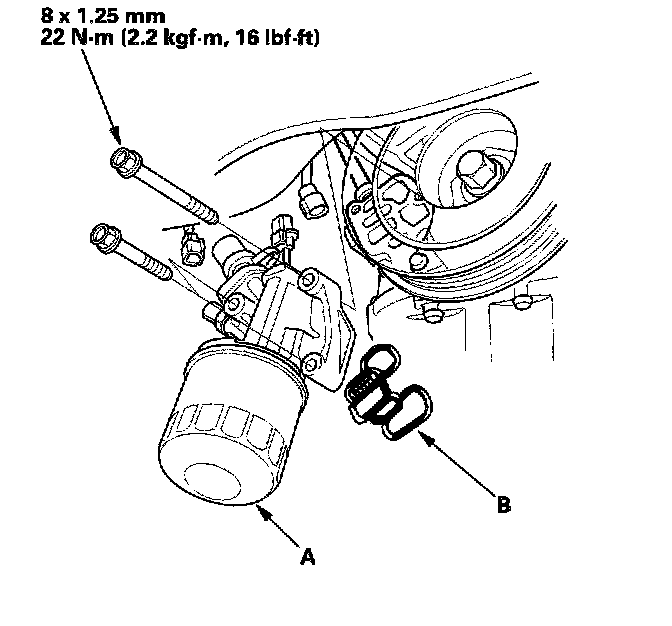 8 x 1.25 mm
22 N·m (2.2 kgf·m, 16 lbf·ft)

B

A