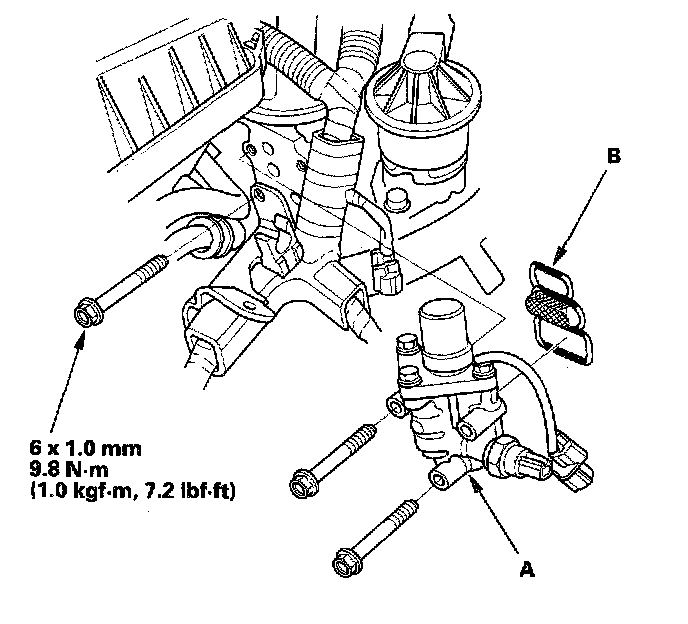 B

6 x 1.0 mm
9.8 N·m
(1.0 kgf·m, 7.2 lbf·ft)

A