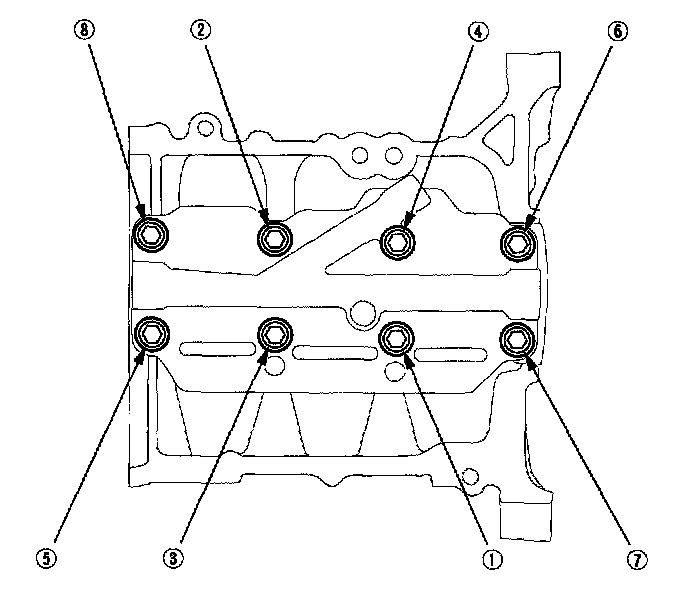 ⑧ ② ④ ⑥

⑤ ③ ① ⑦