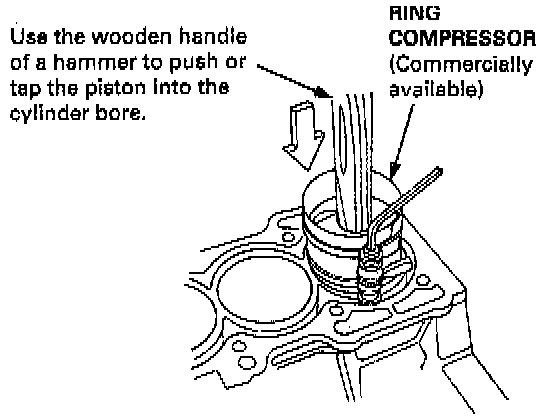 Use the wooden handle of a hammer to push or tap the piston into the cylinder bore.

RING COMPRESSOR (Commercially available)