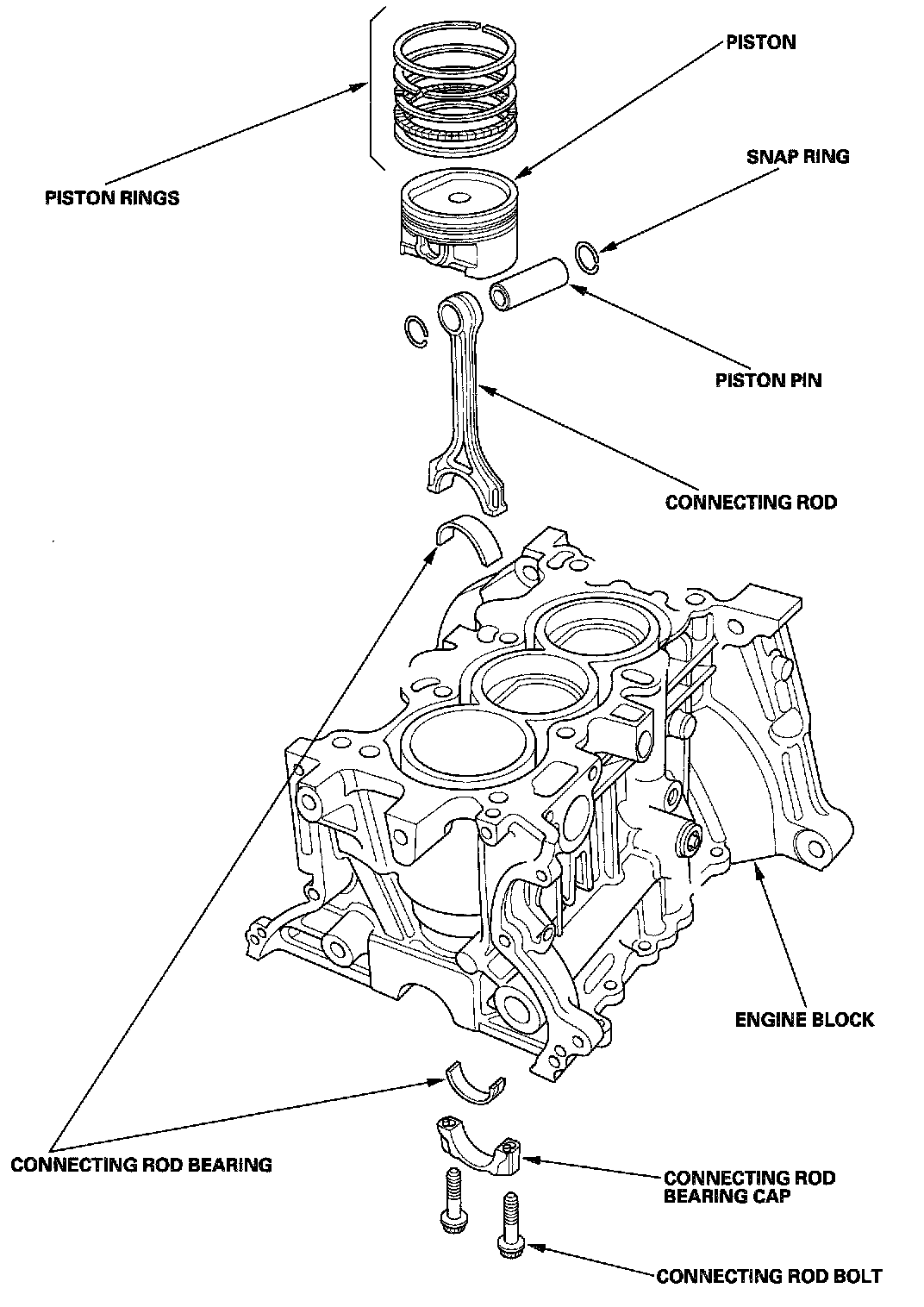 PISTON

SNAP RING

PISTON RINGS

PISTON PIN

CONNECTING ROD

ENGINE BLOCK

CONNECTING ROD BEARING

CONNECTING ROD BEARING CAP

CONNECTING ROD BOLT