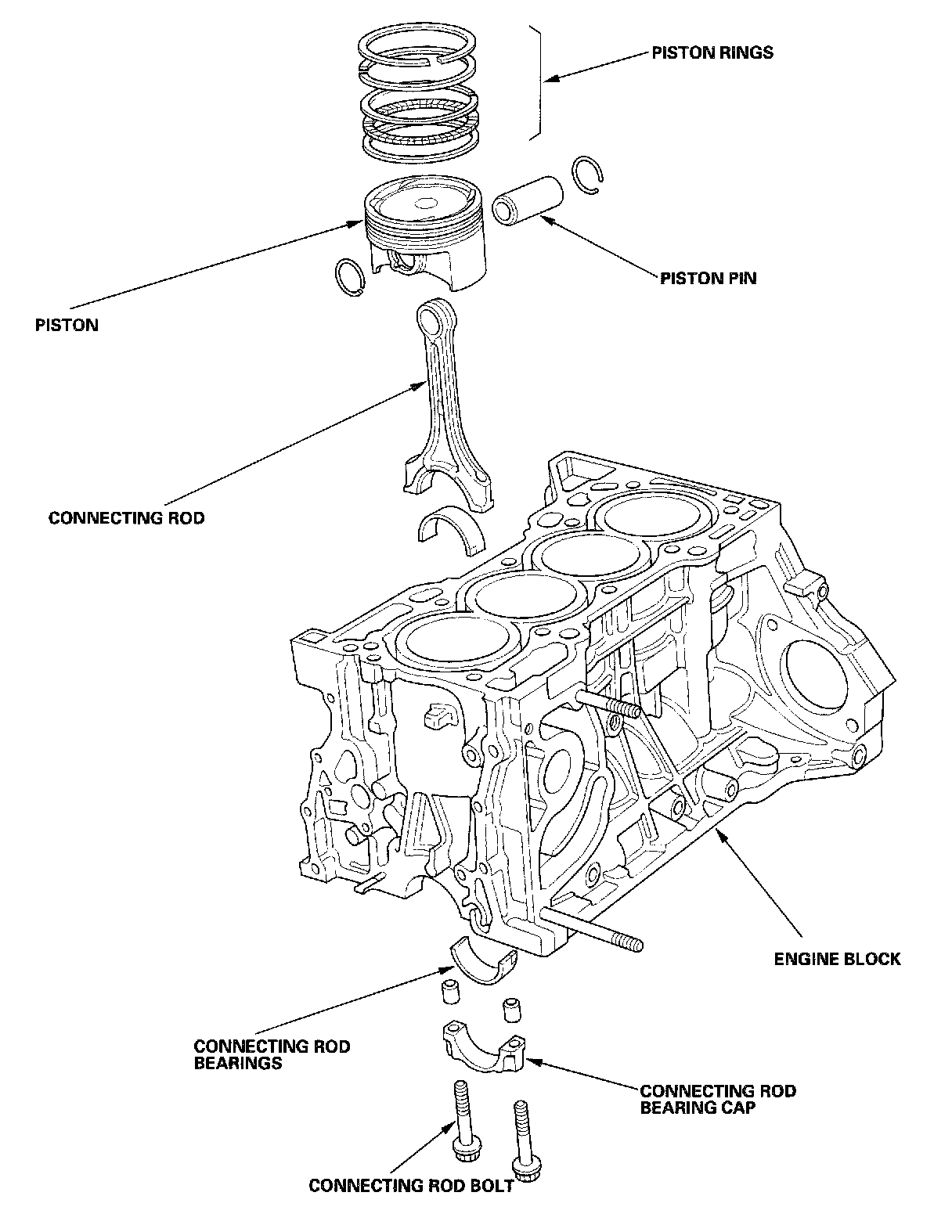 PISTON RINGS

PISTON PIN

PISTON

CONNECTING ROD

ENGINE BLOCK

CONNECTING ROD BEARINGS

CONNECTING ROD BEARING CAP

CONNECTING ROD BOLT