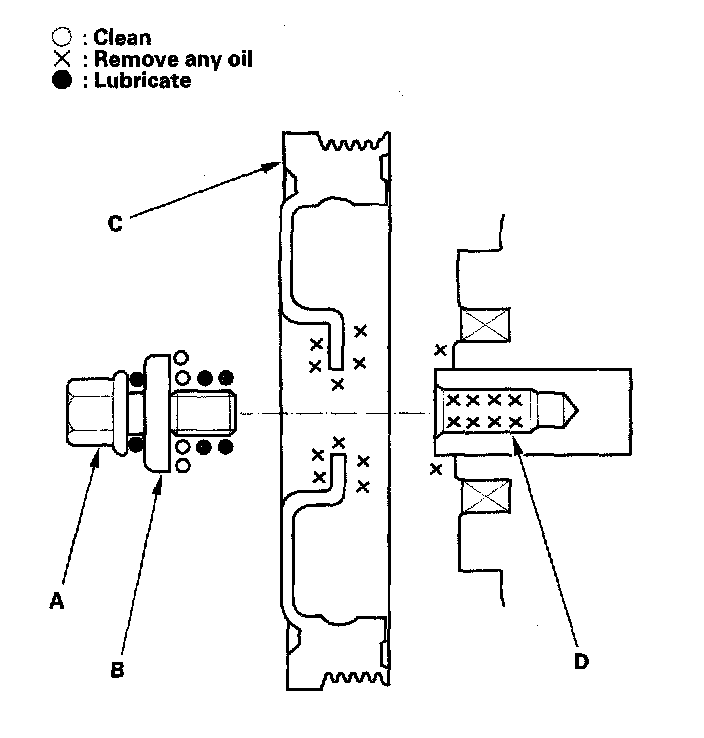 ○ : Clean
× : Remove any oil
● : Lubricate

C

A

B

D