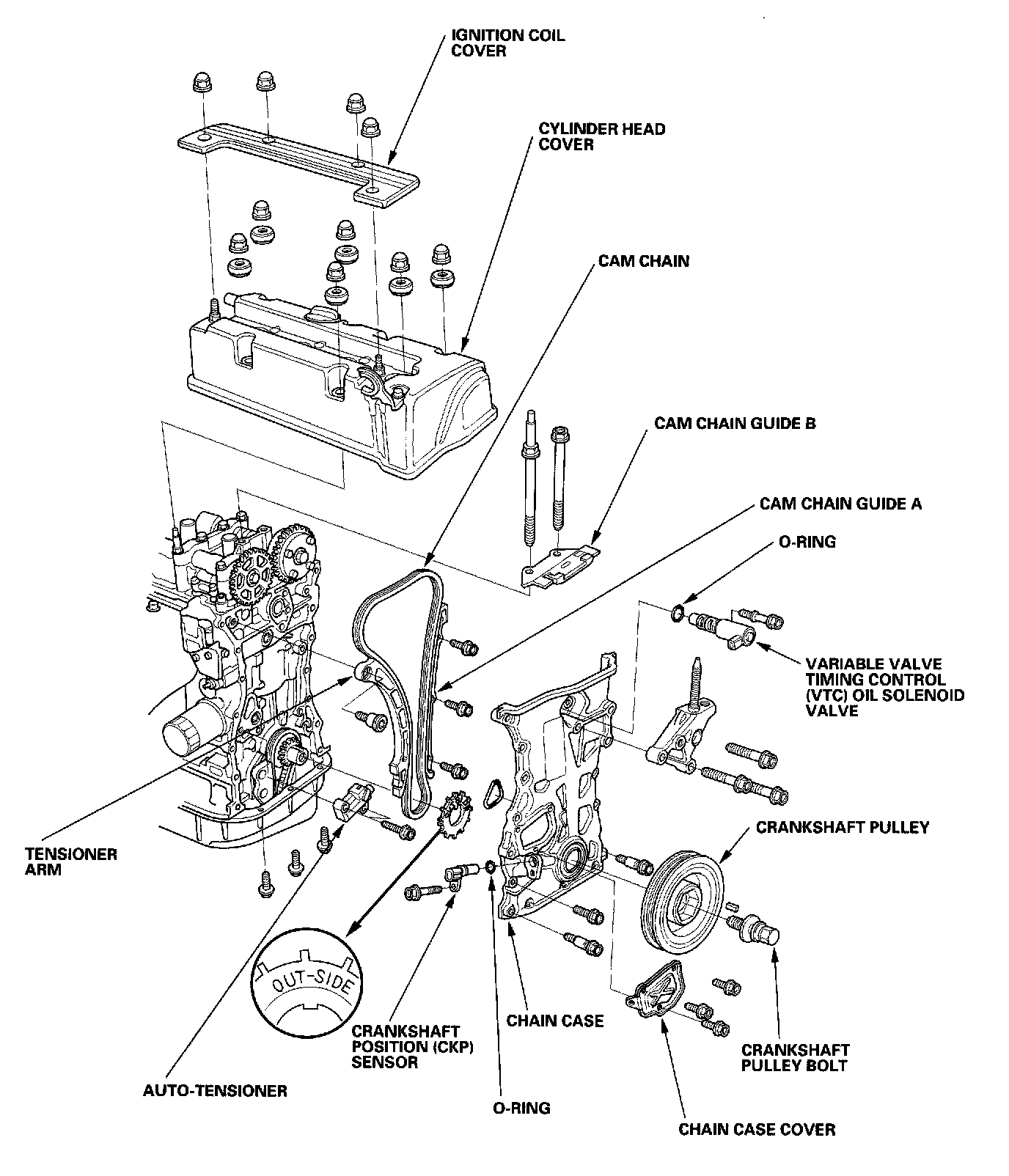 IGNITION COIL COVER

CYLINDER HEAD COVER

CAM CHAIN

CAM CHAIN GUIDE B

CAM CHAIN GUIDE A

O-RING

VARIABLE VALVE TIMING CONTROL (VTC) OIL SOLENOID VALVE

CRANKSHAFT PULLEY

TENSIONER ARM

OUT-SIDE

CRANKSHAFT POSITION (CKP) SENSOR

CHAIN CASE

CRANKSHAFT PULLEY BOLT

AUTO-TENSIONER

O-RING

CHAIN CASE COVER