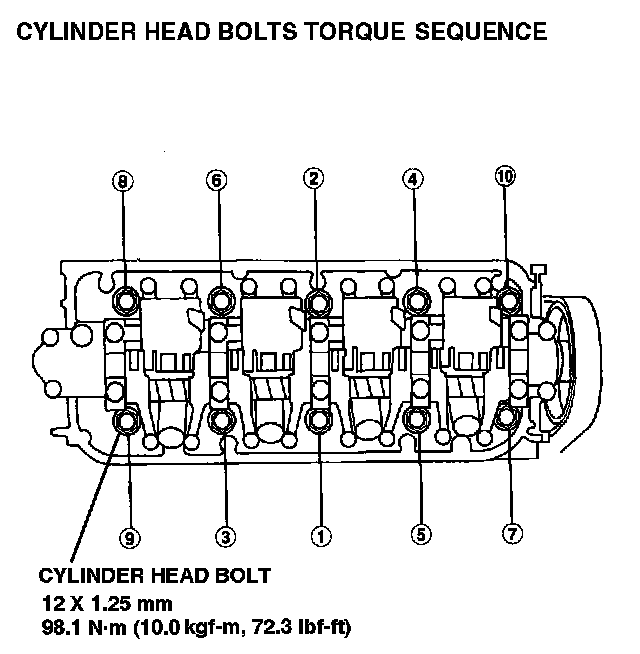 CYLINDER HEAD BOLTS TORQUE SEQUENCE

8 6 2 4 10

9 3 1 5 7

CYLINDER HEAD BOLT
12 X 1.25 mm
98.1 N·m (10.0 kgf-m, 72.3 lbf-ft)