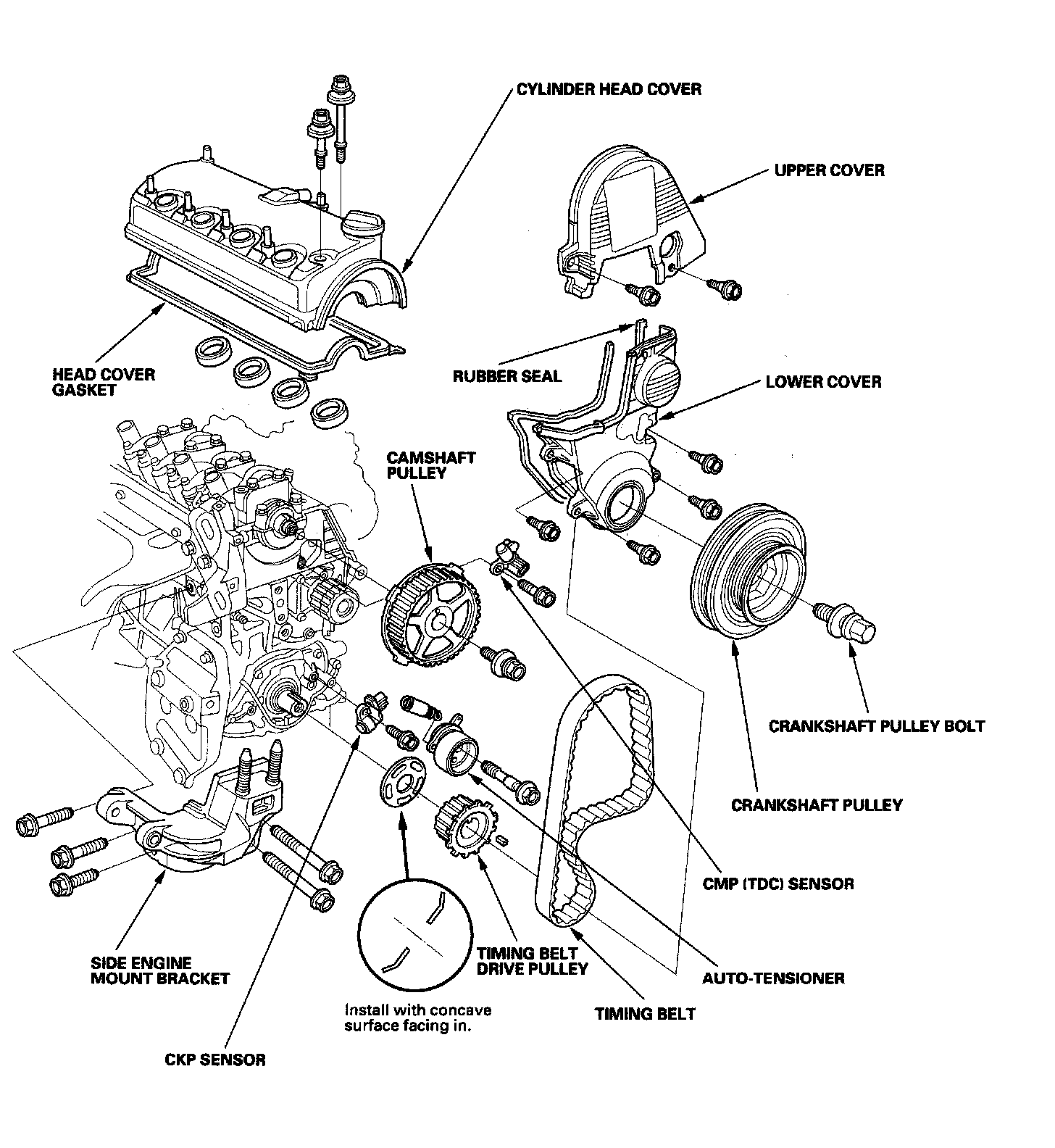 CYLINDER HEAD COVER

UPPER COVER

HEAD COVER GASKET

RUBBER SEAL

LOWER COVER

CAMSHAFT PULLEY

CRANKSHAFT PULLEY BOLT

CRANKSHAFT PULLEY

CMP (TDC) SENSOR

SIDE ENGINE MOUNT BRACKET

TIMING BELT DRIVE PULLEY

AUTO-TENSIONER

Install with concave surface facing in.

TIMING BELT

CKP SENSOR