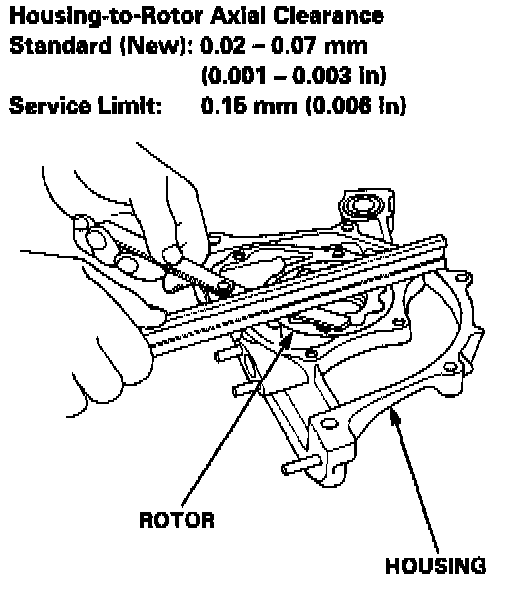 Housing-to-Rotor Axial Clearance
Standard (New): 0.02 – 0.07 mm
(0.001 – 0.003 in)
Service Limit: 0.15 mm (0.006 in)

ROTOR

HOUSING