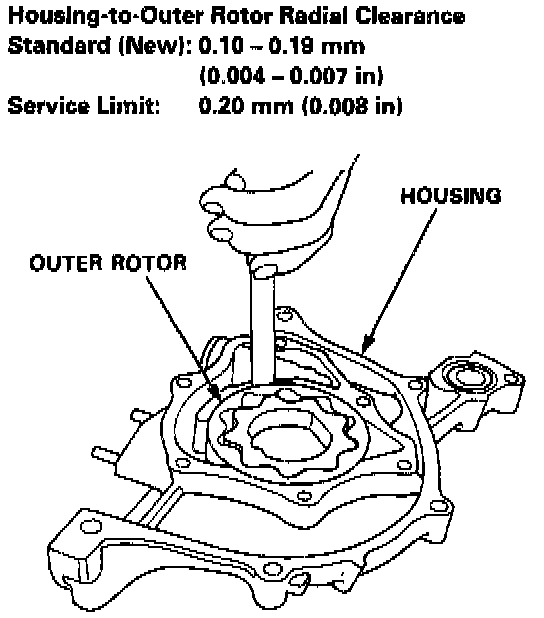 Housing-to-Outer Rotor Radial Clearance
Standard (New): 0.10 – 0.19 mm
(0.004 – 0.007 in)
Service Limit: 0.20 mm (0.008 in)

HOUSING

OUTER ROTOR