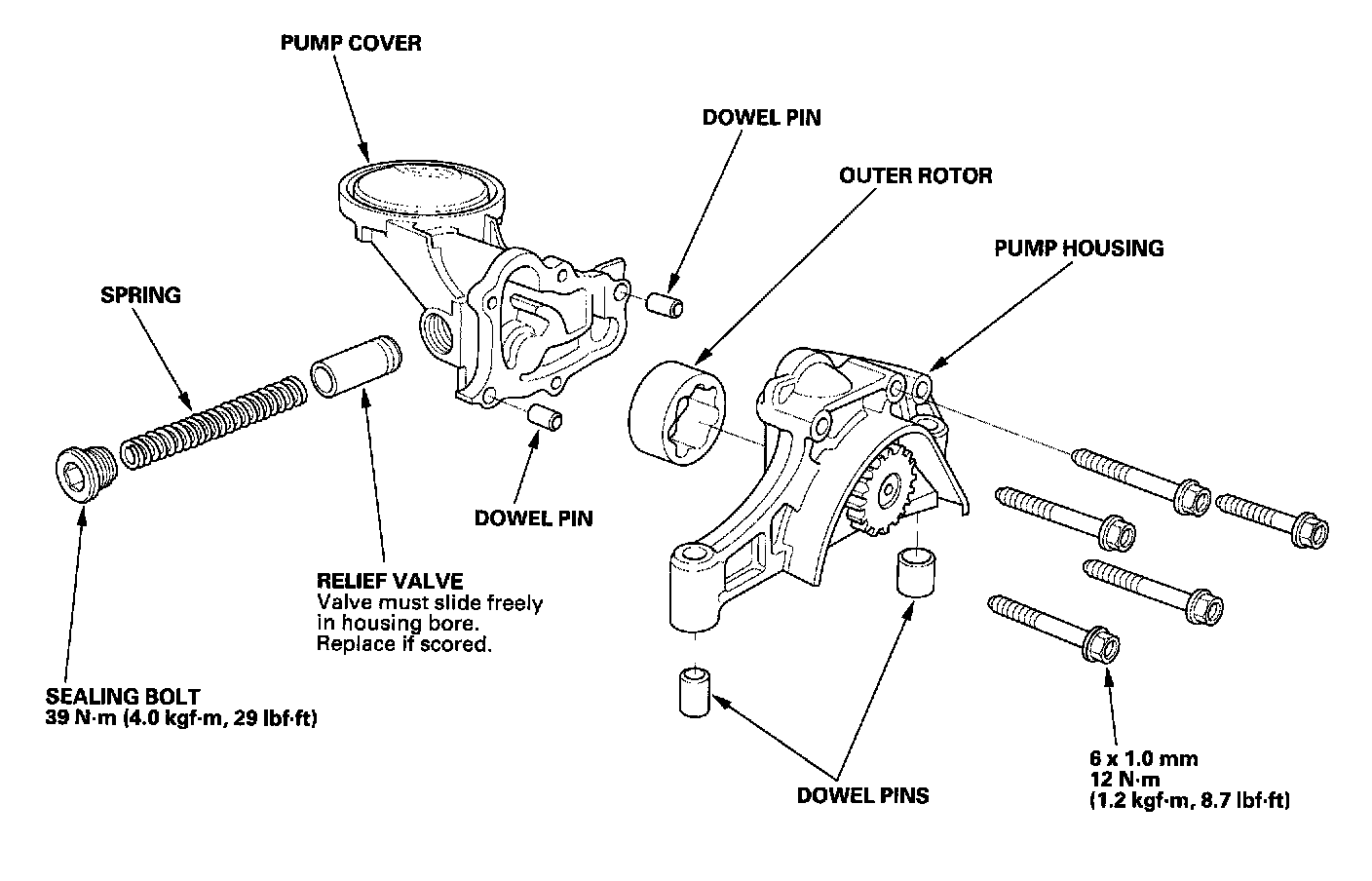 PUMP COVER

DOWEL PIN

OUTER ROTOR

PUMP HOUSING

SPRING

DOWEL PIN

RELIEF VALVE
Valve must slide freely in housing bore. Replace if scored.

SEALING BOLT
39 N·m (4.0 kgf·m, 29 lbf·ft)

DOWEL PINS

6 x 1.0 mm
12 N·m
(1.2 kgf·m, 8.7 lbf·ft)