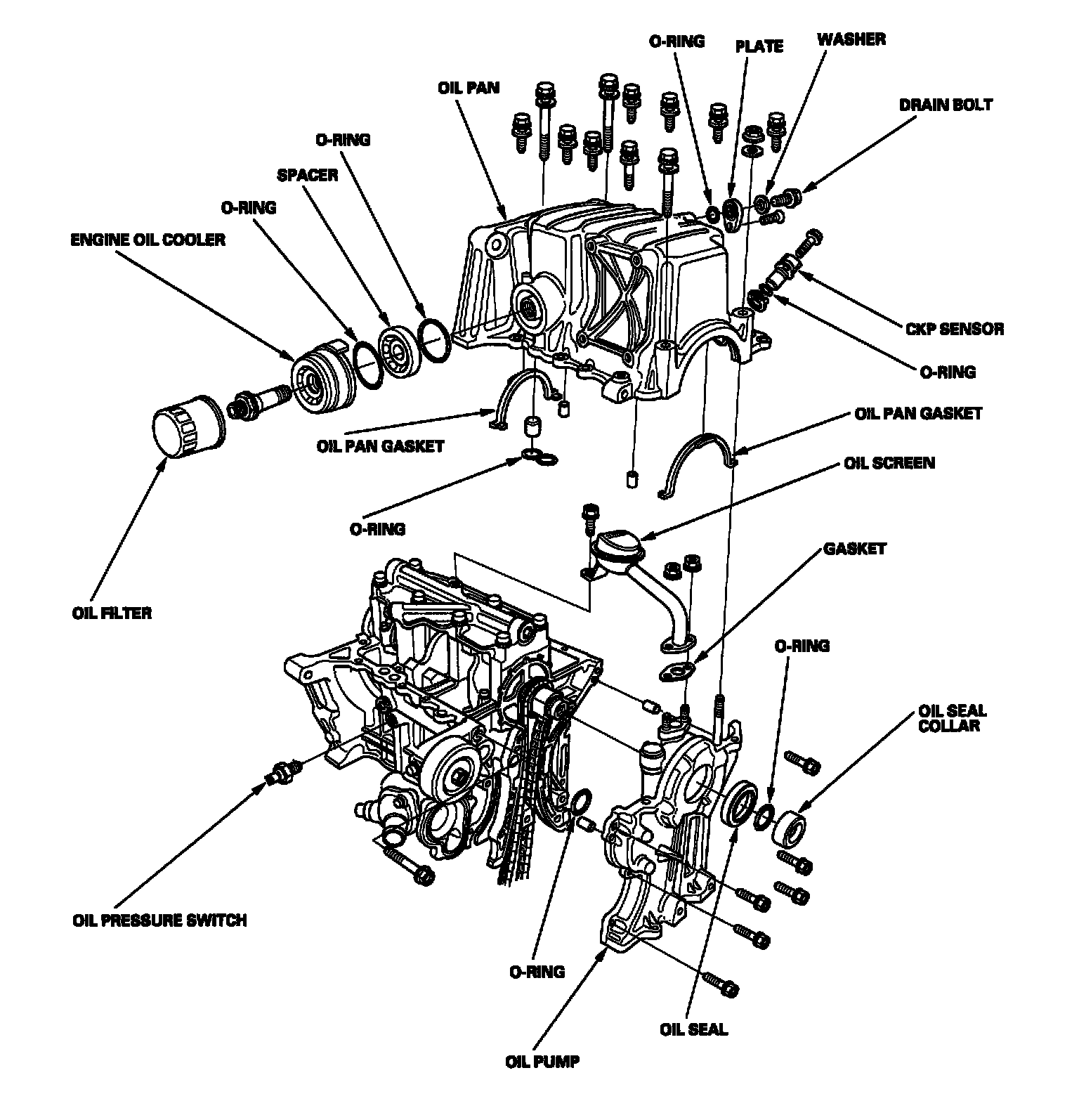 O-RING
PLATE
WASHER
OIL PAN
DRAIN BOLT
O-RING
SPACER
O-RING
ENGINE OIL COOLER
CKP SENSOR
O-RING
OIL PAN GASKET
OIL PAN GASKET
OIL SCREEN
O-RING
GASKET
OIL FILTER
O-RING
OIL SEAL COLLAR
OIL PRESSURE SWITCH
O-RING
OIL SEAL
OIL PUMP