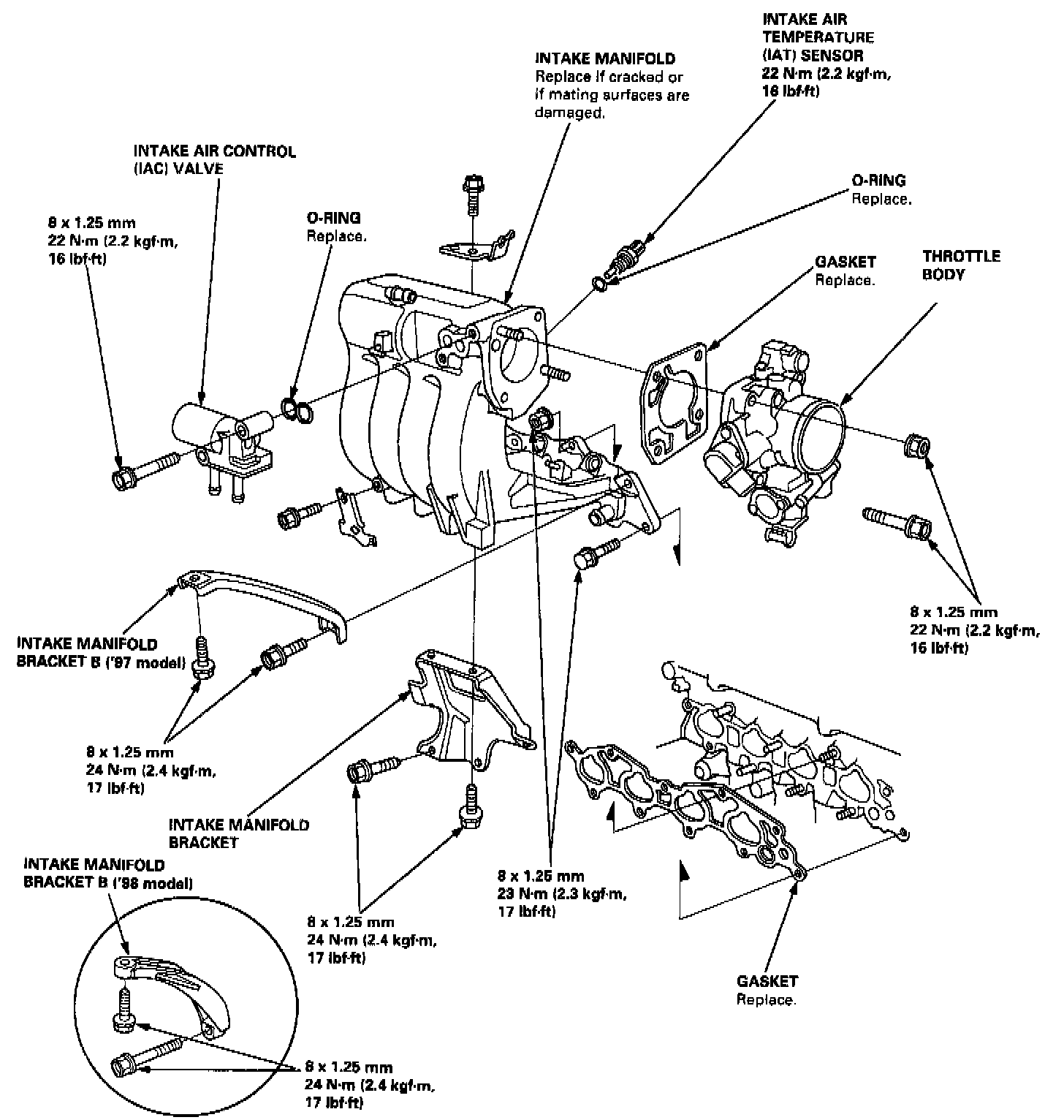 INTAKE AIR TEMPERATURE (IAT) SENSOR
22 N·m (2.2 kgf·m, 16 lbf·ft)

INTAKE MANIFOLD
Replace if cracked or if mating surfaces are damaged.

INTAKE AIR CONTROL (IAC) VALVE

O-RING
Replace.

8 x 1.25 mm
22 N·m (2.2 kgf·m, 16 lbf·ft)

O-RING
Replace.

GASKET
Replace.

THROTTLE BODY

8 x 1.25 mm
22 N·m (2.2 kgf·m, 16 lbf·ft)

INTAKE MANIFOLD BRACKET B ('97 model)

8 x 1.25 mm
24 N·m (2.4 kgf·m, 17 lbf·ft)

INTAKE MANIFOLD BRACKET

INTAKE MANIFOLD BRACKET B ('98 model)

8 x 1.25 mm
23 N·m (2.3 kgf·m, 17 lbf·ft)

8 x 1.25 mm
24 N·m (2.4 kgf·m, 17 lbf·ft)

GASKET
Replace.

8 x 1.25 mm
24 N·m (2.4 kgf·m, 17 lbf·ft)